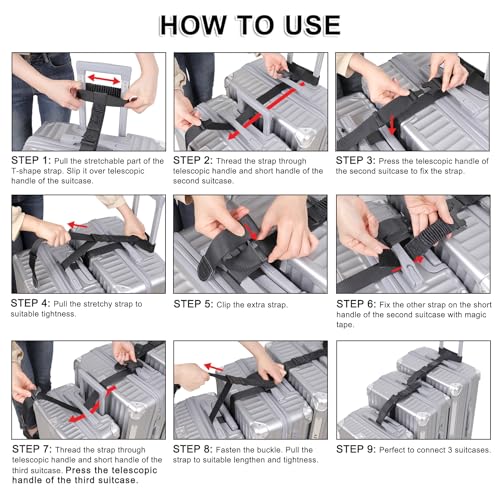 HOW TO USE

STEP 1: Pull the stretchable part of the T-shape strap. Slip it over telescopic handle of the suitcase.

STEP 2: Thread the strap through telescopic handle and short handle of the second suitcase.

STEP 3: Press the telescopic handle of the second suitcase to fix the strap.

STEP 4: Pull the stretchy strap to suitable tightness.

STEP 5: Clip the extra strap.

STEP 6: Fix the other strap on the short handle of the second suitcase with magic tape.

STEP 7: Thread the strap through telescopic handle and short handle of the third suitcase. Press the telescopic handle of the third suitcase.

STEP 8: Fasten the buckle. Pull the strap to suitable lengthen and tightness.

STEP 9: Perfect to connect 3 suitcases.