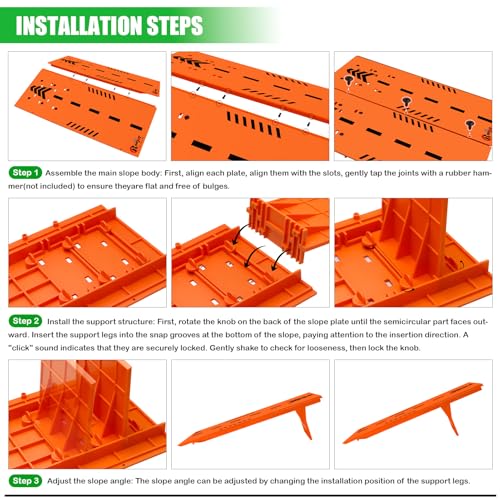 INSTALLATION STEPS

Step 1 Assemble the main slope body: First, align each plate, align them with the slots, gently tap the joints with a rubber hammer(not included) to ensure theyare flat and free of bulges.

Step 2 Install the support structure: First, rotate the knob on the back of the slope plate until the semicircular part faces outward. Insert the support legs into the snap grooves at the bottom of the slope, paying attention to the insertion direction. A "click" sound indicates that they are securely locked. Gently shake to check for looseness, then lock the knob.

Step 3 Adjust the slope angle: The slope angle can be adjusted by changing the installation position of the support legs.