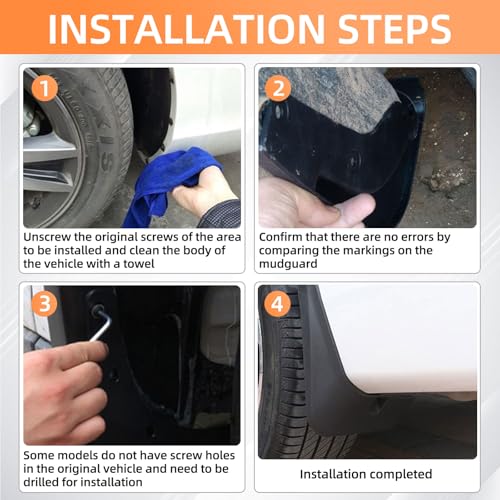 INSTALLATION STEPS

1

Unscrew the original screws of the area to be installed and clean the body of the vehicle with a towel

2

Confirm that there are no errors by comparing the markings on the mudguard

3

Some models do not have screw holes in the original vehicle and need to be drilled for installation

4

Installation completed