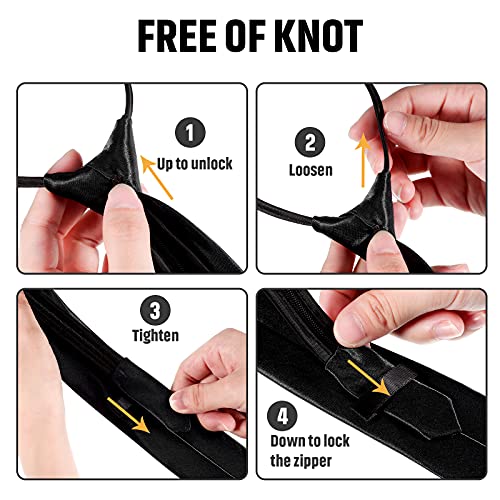 FREE OF KNOT

1
Up to unlock

2
Loosen

3
Tighten

4
Down to lock the zipper