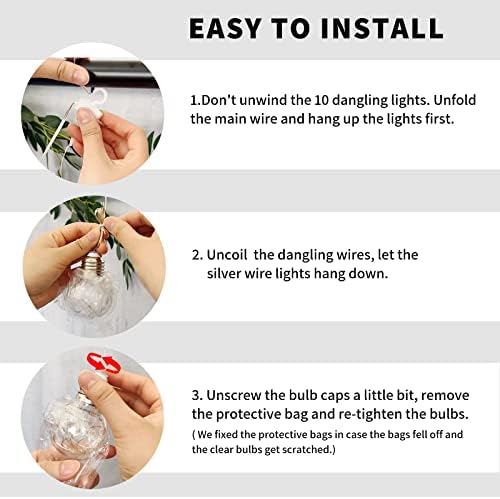 EASY TO INSTALL

1.Don't unwind the 10 dangling lights. Unfold the main wire and hang up the lights first.

2. Uncoil  the dangling wires, let the silver wire lights hang down.

3. Unscrew the bulb caps a little bit, remove the protective bag and re-tighten the bulbs.

( We fixed the protective bags in case the bags fell off and the clear bulbs get scratched.)