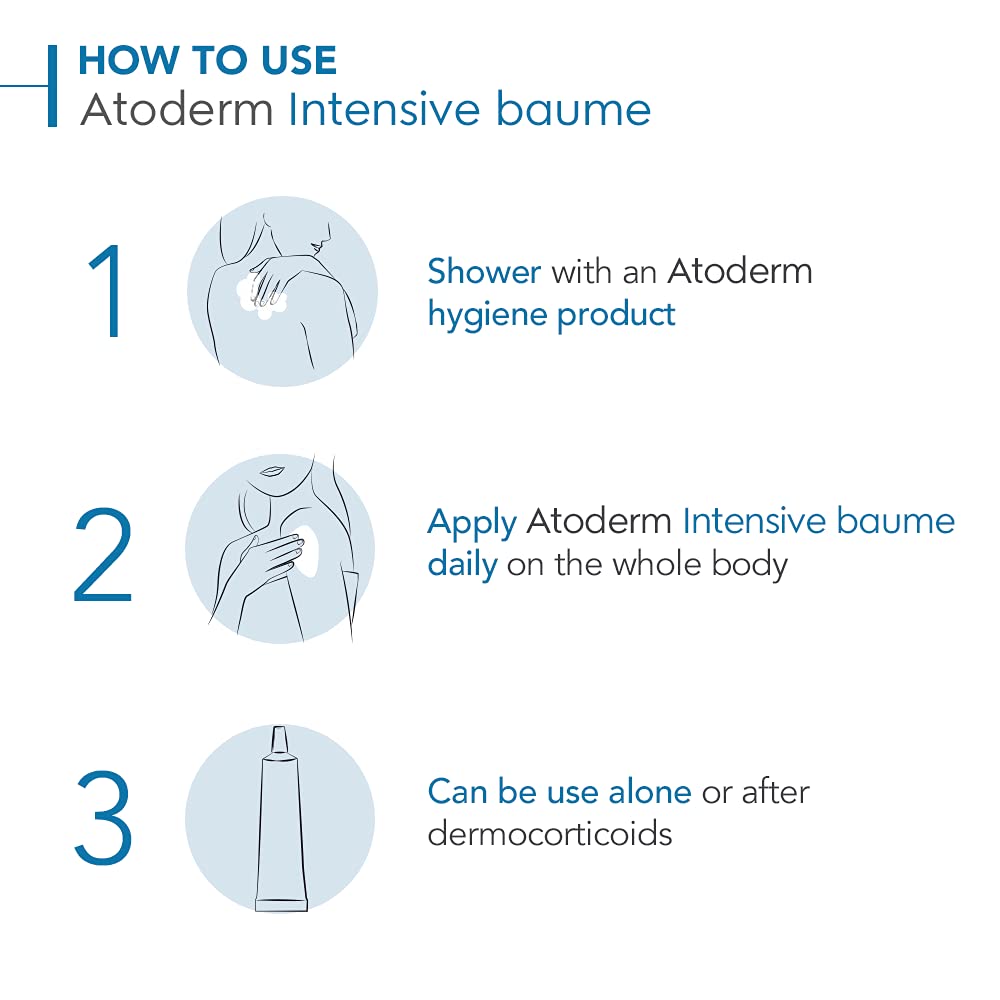 HOW TO USE
Atoderm Intensive baume

1

Shower with an Atoderm hygiene product

2

Apply Atoderm Intensive baume daily on the whole body

3

Can be use alone or after dermocorticoids