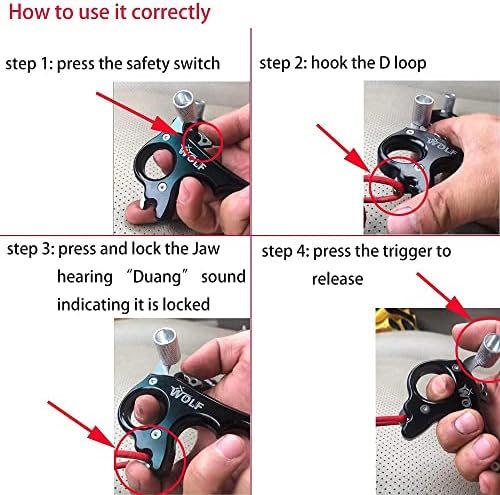 How to use it correctly

step 1: press the safety switch

WOLF

step 2: hook the D loop

WOLF

step 3: press and lock the Jaw hearing "Duang" sound indicating it is locked

WOLF

step 4: press the trigger to release

WOLF