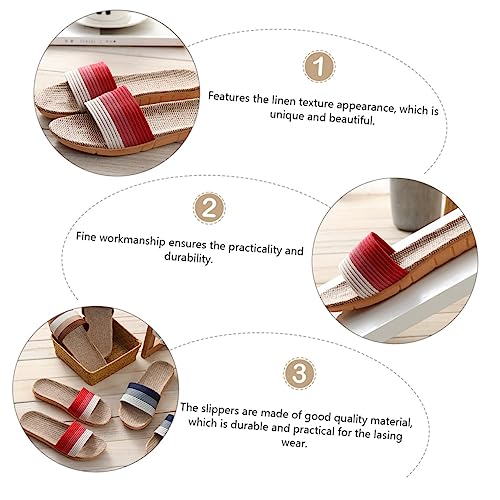 1

Features the linen texture appearance, which is unique and beautiful.

2

Fine workmanship ensures the practicality and durability.

3

The slippers are made of good quality material, which is durable and practical for the lasing wear.