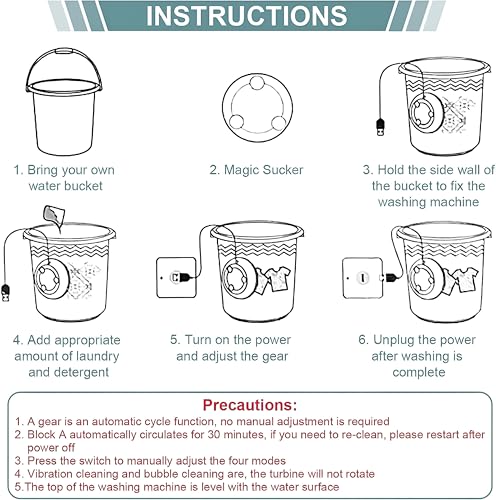 INSTRUCTIONS

1. Bring your own water bucket

2. Magic Sucker

3. Hold the side wall of the bucket to fix the washing machine

4. Add appropriate amount of laundry and detergent

5. Turn on the power and adjust the gear

6. Unplug the power after washing is complete

Precautions:
1. A gear is an automatic cycle function, no manual adjustment is required
2. Block A automatically circulates for 30 minutes, if you need to re-clean, please restart after power off
3. Press the switch to manually adjust the four modes
4. Vibration cleaning and bubble cleaning are, the turbine will not rotate
5.The top of the washing machine is level with the water surface