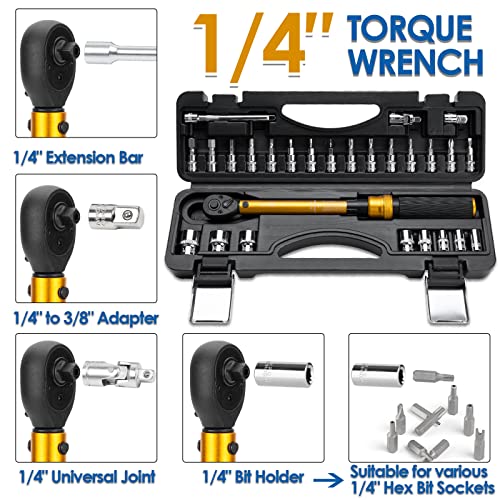 1/4" TORQUE WRENCH

1/4" Extension Bar

1/4" to 3/8" Adapter

1/4" Universal Joint

1/4" Bit Holder

Suitable for various 1/4" Hex Bit Sockets