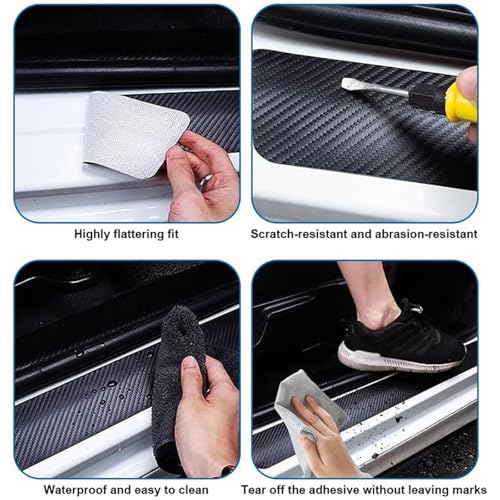 Highly flattering fit

Scratch-resistant and abrasion-resistant

Waterproof and easy to clean

Tear off the adhesive without leaving marks