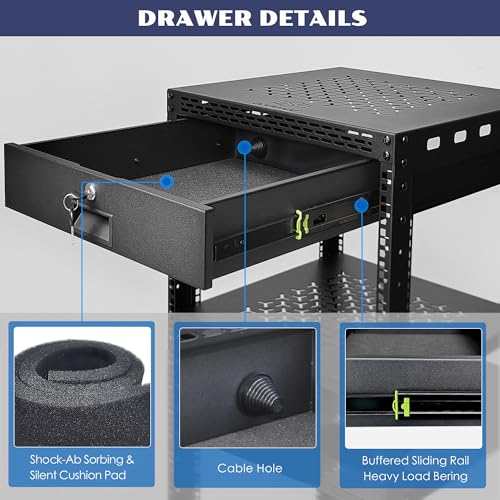 DRAWER DETAILS

Shock-Ab Sorbing & Silent Cushion Pad

Cable Hole

Buffered Sliding Rail Heavy Load Bering