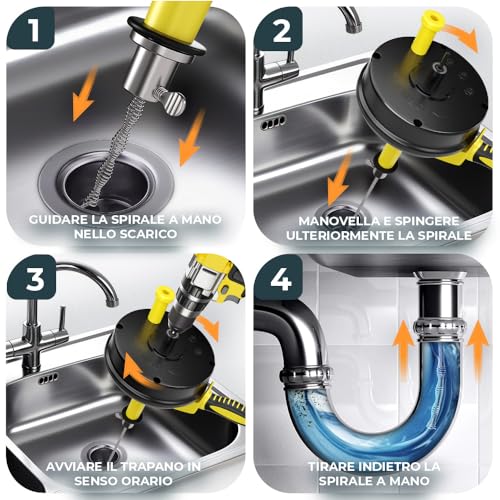 1

GUIDARE LA SPIRALE A MANO NELLO SCARICO

2

MANOVELLA E SPINGERE ULTERIORMENTE LA SPIRALE

3

AVVIARE IL TRAPANO IN SENSO ORARIO

4

TIRARE INDIETRO LA SPIRALE A MANO