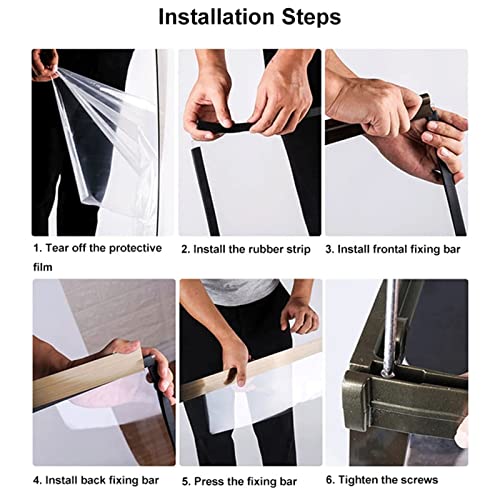 Installation Steps

1. Tear off the protective film

2. Install the rubber strip

3. Install frontal fixing bar

4. Install back fixing bar

5. Press the fixing bar

6. Tighten the screws