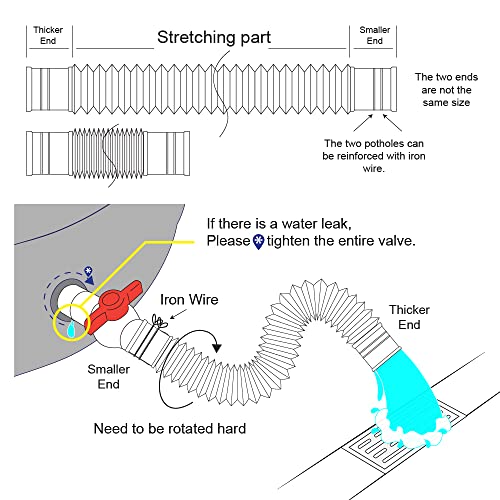 Thicker End

Stretching part

Smaller End

The two ends are not the same size

The two potholes can be reinforced with iron wire.

If there is a water leak, Please tighten the entire valve.

Iron Wire

Thicker End

Smaller End

Need to be rotated hard