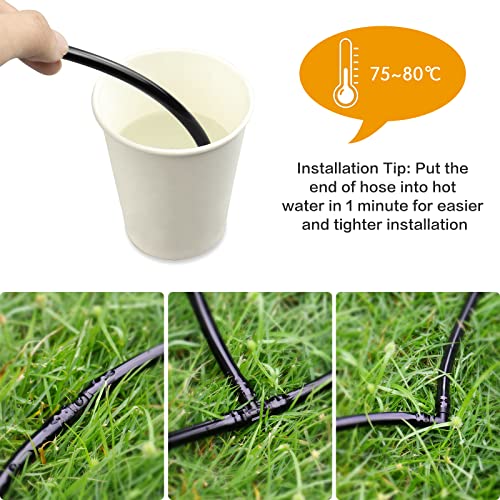 75~80℃

Installation Tip: Put the end of hose into hot water in 1 minute for easier and tighter installation