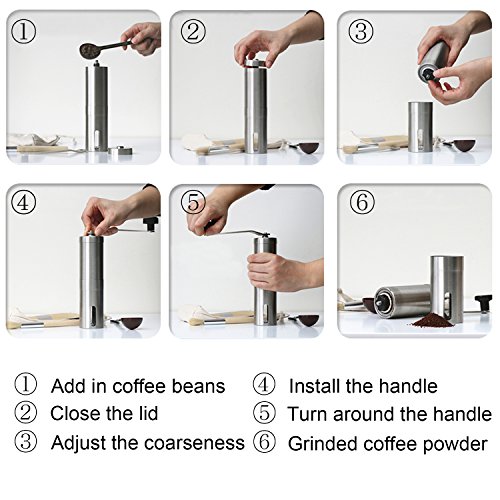 ①

②

③

④

⑤

⑥

① Add in coffee beans
② Close the lid
③ Adjust the coarseness

④ Install the handle
⑤ Turn around the handle
⑥ Grinded coffee powder