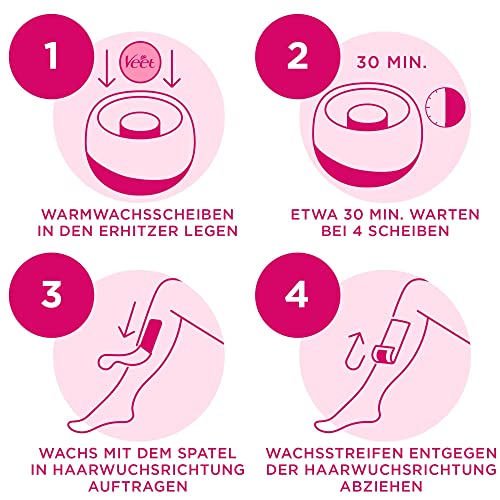 1

Veet

WARMWACHSSCHEIBEN IN DEN ERHITZER LEGEN

2

30 MIN.

ETWA 30 MIN. WARTEN BEI 4 SCHEIBEN

3

WACHS MIT DEM SPATEL IN HAARWUCHSRICHTUNG AUFTRAGEN

4

WACHSSTREIFEN ENTGEGEN DER HAARWUCHSRICHTUNG ABZIEHEN