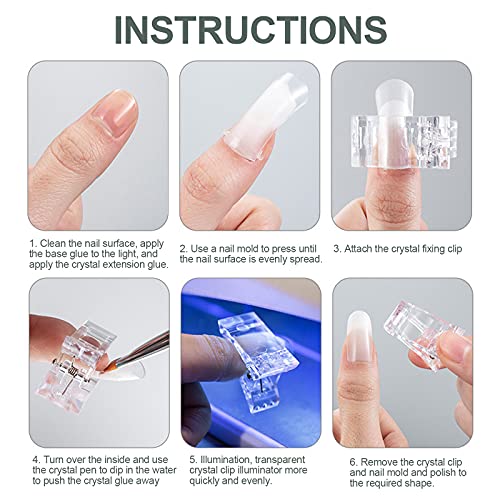 INSTRUCTIONS

1. Clean the nail surface, apply the base glue to the light, and apply the crystal extension glue.

2. Use a nail mold to press until the nail surface is evenly spread.

3. Attach the crystal fixing clip

4. Turn over the inside and use the crystal pen to dip in the water to push the crystal glue away

5. Illumination, transparent crystal clip illuminator more quickly and evenly.

6. Remove the crystal clip and nail mold and polish to the required shape.