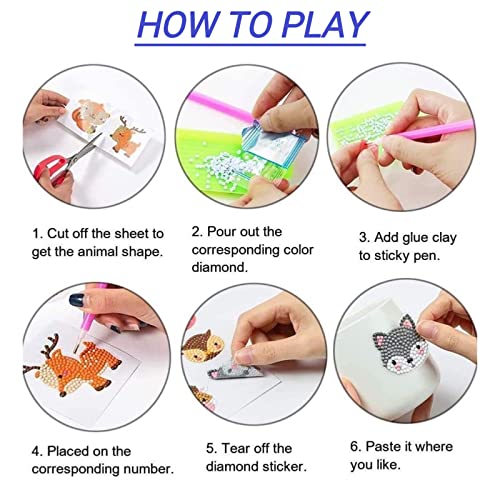 HOW TO PLAY

1. Cut off the sheet to get the animal shape.

2. Pour out the corresponding color diamond.

3. Add glue clay to sticky pen.

4. Placed on the corresponding number.

5. Tear off the diamond sticker.

6. Paste it where you like.