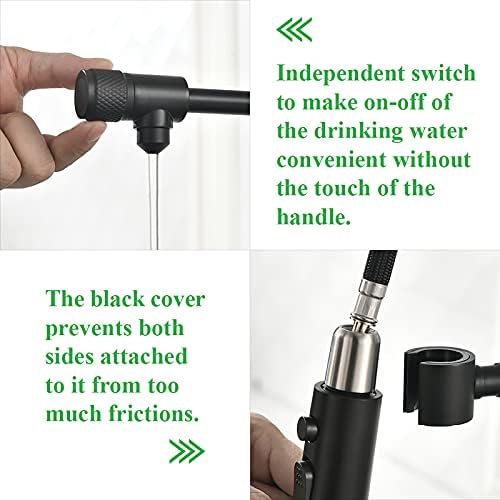 Independent switch to make on-off of the drinking water convenient without the touch of the handle.

The black cover prevents both sides attached to it from too much frictions.