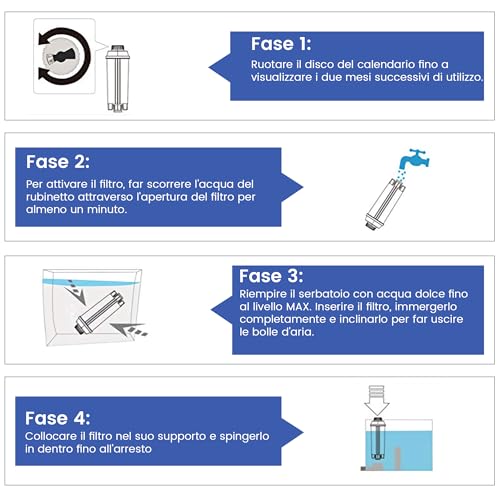 Fase 1:
Ruotare il disco del calendario fino a visualizzare i due mesi successivi di utilizzo.

Fase 2:
Per attivare il filtro, far scorrere l'acqua del rubinetto attraverso l'apertura del filtro per almeno un minuto.

Fase 3:
Riempire il serbatoio con acqua dolce fino al livello MAX. Inserire il filtro, immergerlo completamente e inclinarlo per far uscire le bolle d'aria.

Fase 4:
Collocare il filtro nel suo supporto e spingerlo in dentro fino all'arresto