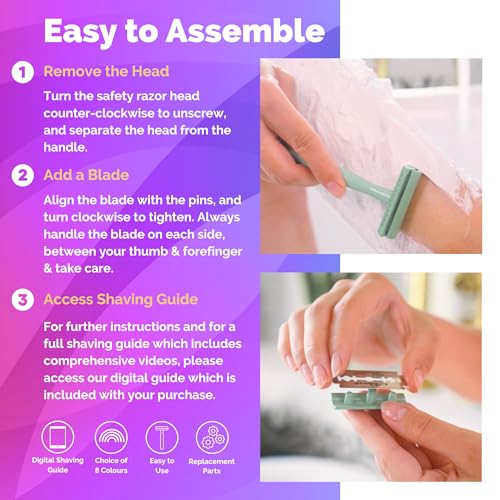 Easy to Assemble

1 Remove the Head

Turn the safety razor head counter-clockwise to unscrew, and separate the head from the handle.

2 Add a Blade

Align the blade with the pins, and turn clockwise to tighten. Always handle the blade on each side, between your thumb & forefinger & take care.

3 Access Shaving Guide

For further instructions and for a full shaving guide which includes comprehensive videos, please access our digital guide which is included with your purchase.

Digital Shaving Guide

Choice of 8 Colours

Easy to Use

Replacement Parts