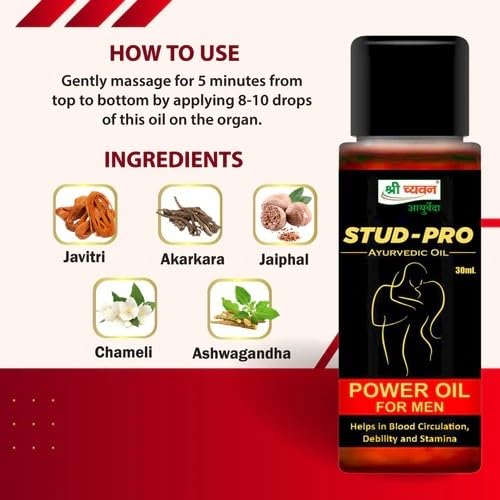 HOW TO USE

Gently massage for 5 minutes from top to bottom by applying 8-10 drops of this oil on the organ.

INGREDIENTS

Javitri

Akarkara

Jaiphal

Chameli

Ashwagandha

श्री च्यवन
आयुर्वेदा

STUD-PRO
AYURVEDIC OIL
30ml.

POWER OIL
FOR MEN

Helps in Blood Circulation, Debility and Stamina