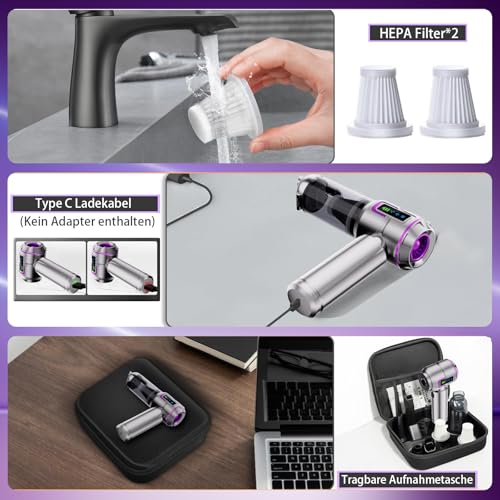 HEPA Filter*2

Type C Ladekabel
(Kein Adapter enthalten)

Tragbare Aufnahmetasche