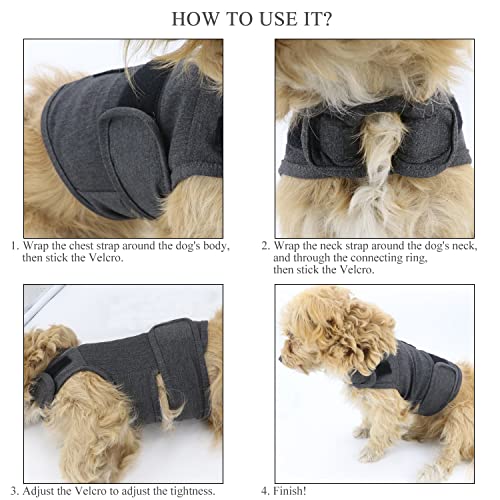 HOW TO USE IT?

1. Wrap the chest strap around the dog's body, then stick the Velcro.

2. Wrap the neck strap around the dog's neck, and through the connecting ring, then stick the Velcro.

3. Adjust the Velcro to adjust the tightness.

4. Finish!