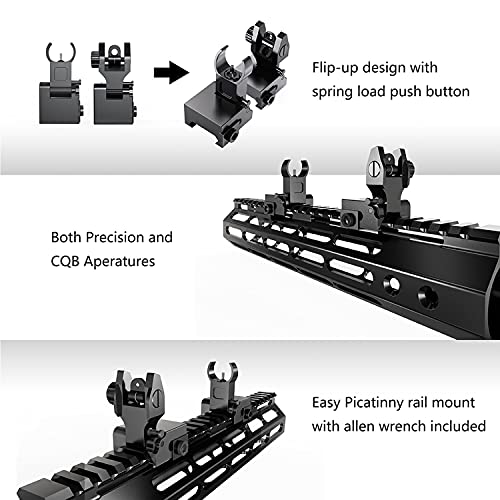 Flip-up design with spring load push button

Both Precision and CQB Aperatures

Easy Picatinny rail mount with allen wrench included