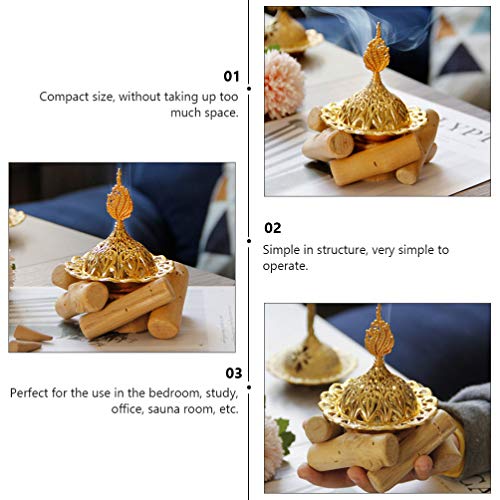 01

Compact size, without taking up too much space.

02

Simple in structure, very simple to operate.

03

Perfect for the use in the bedroom, study, office, sauna room, etc.