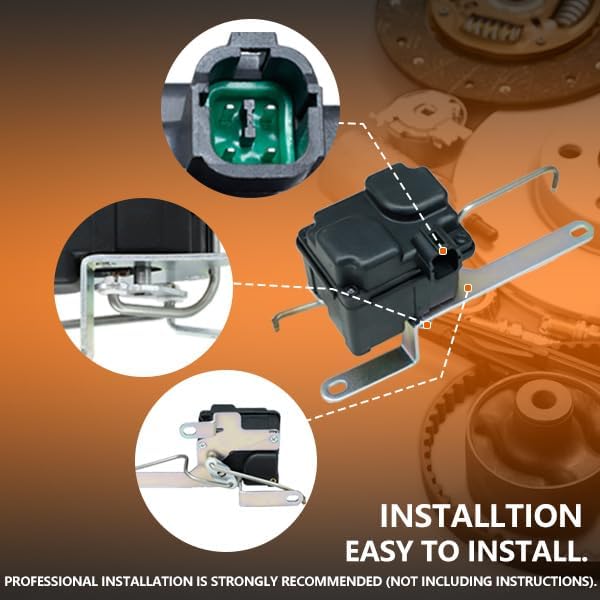 INSTALLTION
EASY TO INSTALL.

PROFESSIONAL INSTALLATION IS STRONGLY RECOMMENDED (NOT INCLUDING INSTRUCTIONS).