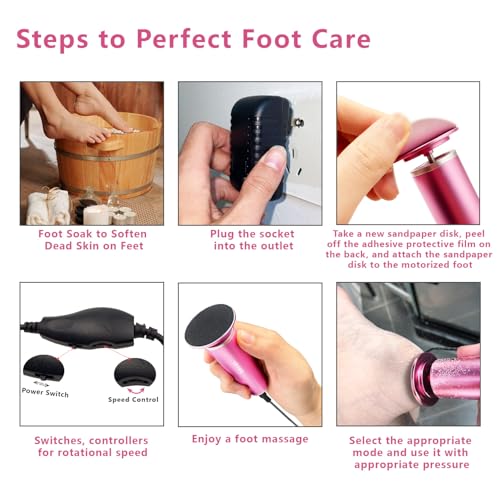 Steps to Perfect Foot Care

Foot Soak to Soften Dead Skin on Feet

Plug the socket into the outlet

Take a new sandpaper disk, peel off the adhesive protective film on the back, and attach the sandpaper disk to the motorized foot

Power Switch

Speed Control

Switches, controllers for rotational speed

Enjoy a foot massage

Select the appropriate mode and use it with appropriate pressure