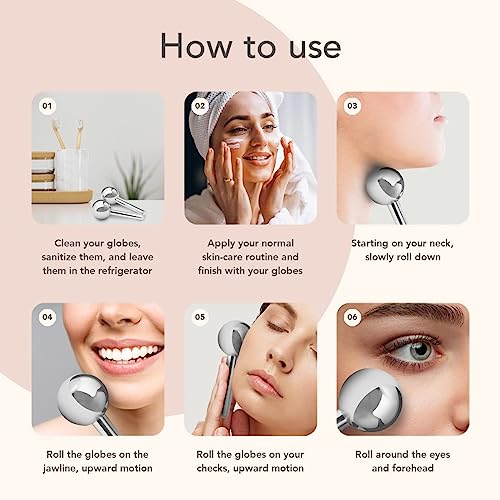 How to use

01

Clean your globes, sanitize them, and leave them in the refrigerator

02

Apply your normal skin-care routine and finish with your globes

03

Starting on your neck, slowly roll down

04

Roll the globes on the jawline, upward motion

05

Roll the globes on your checks, upward motion

06

Roll around the eyes and forehead