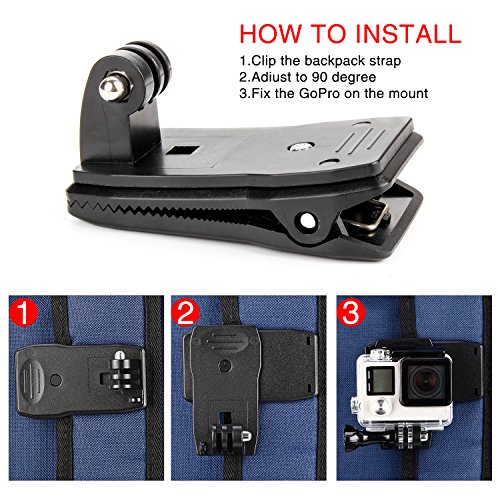 HOW TO INSTALL
1.Clip the backpack strap
2.Adiust to 90 degree
3.Fix the GoPro on the mount

1

2

3