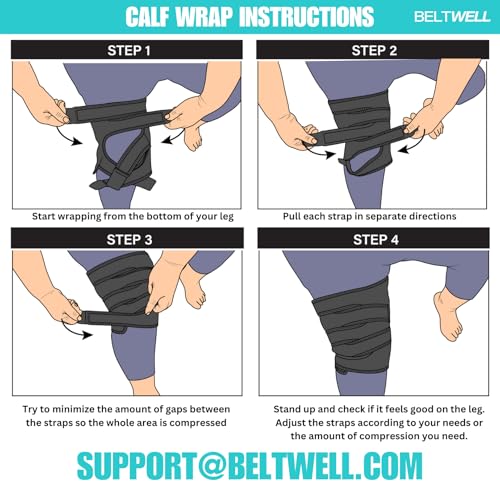 CALF WRAP INSTRUCTIONS

BELTWELL

STEP 1

Start wrapping from the bottom of your leg

STEP 2

Pull each strap in separate directions

STEP 3

Try to minimize the amount of gaps between the straps so the whole area is compressed

STEP 4

Stand up and check if it feels good on the leg. Adjust the straps according to your needs or the amount of compression you need.

SUPPORT@BELTWELL.COM