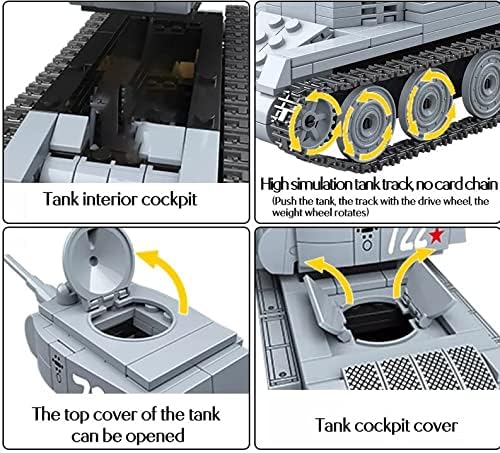 Tank interior cockpit

High simulation tank track, no card chain
(Push the tank, the track with the drive wheel, the weight wheel rotates)

The top cover of the tank can be opened

122

Tank cockpit cover