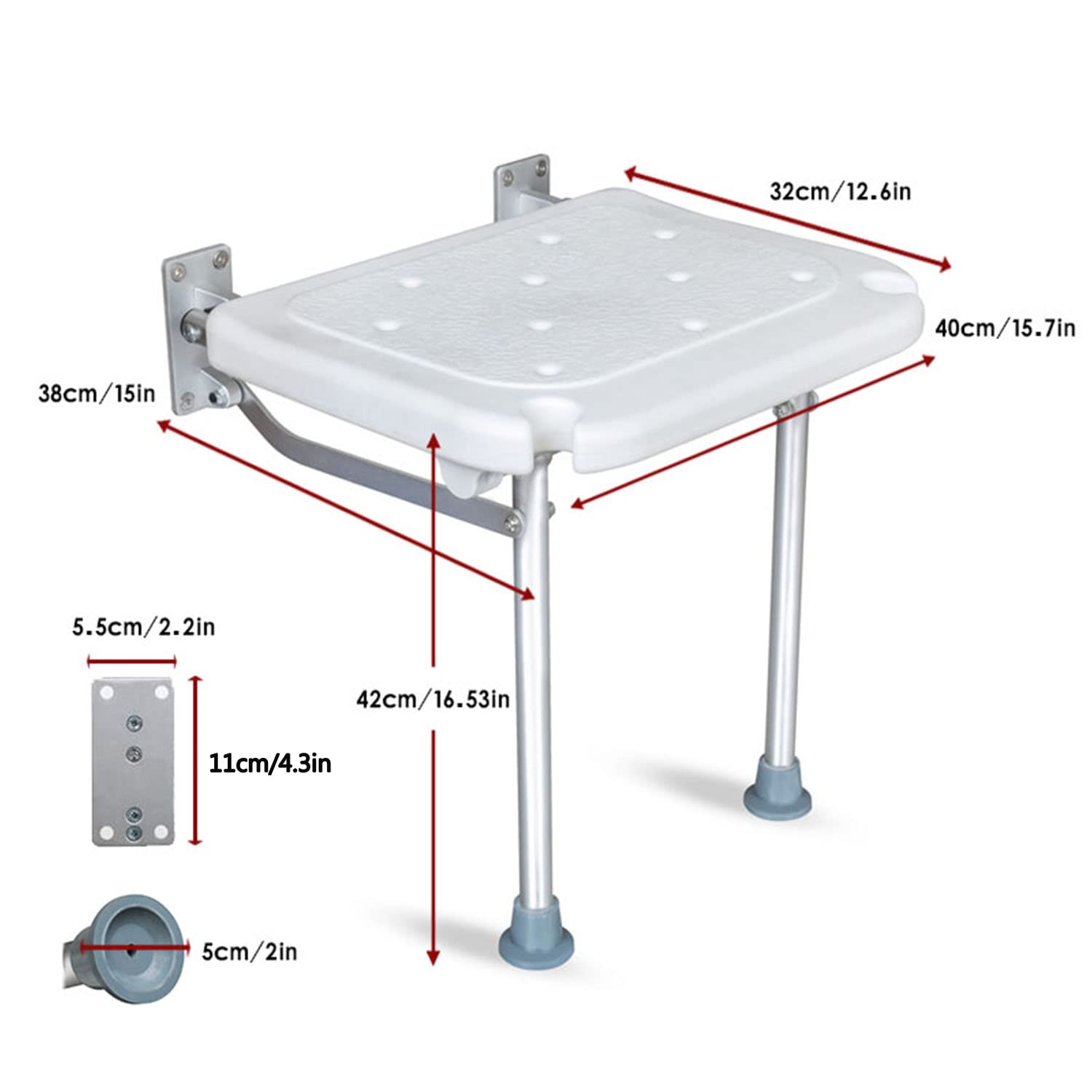 32cm/12.6in

40cm/15.7in

38cm/15in

5.5cm/2.2in

42cm/16.53in

11cm/4.3in

5cm/2in