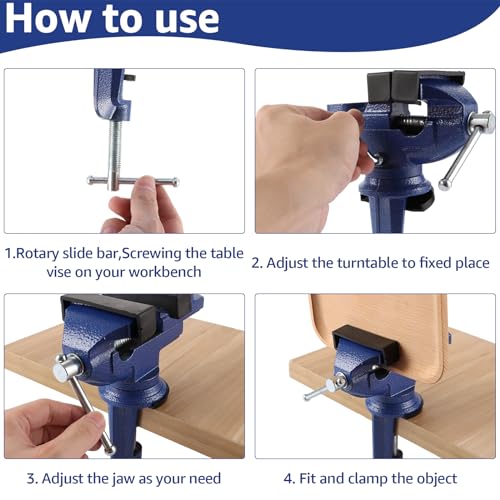 How to use

1.Rotary slide bar,Screwing the table vise on your workbench

2. Adjust the turntable to fixed place

3. Adjust the jaw as your need

4. Fit and clamp the object