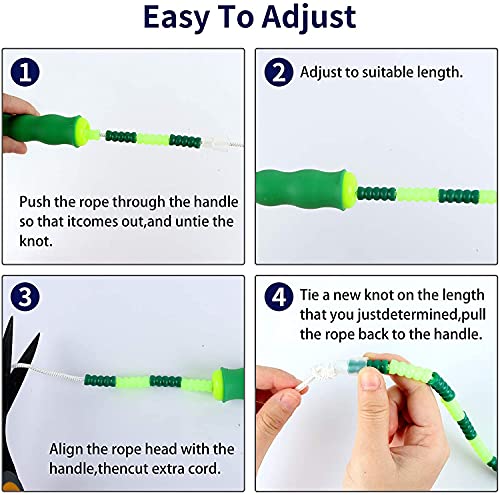 Easy To Adjust

1

Push the rope through the handle so that itcomes out,and untie the knot.

2 Adjust to suitable length.

3

Align the rope head with the handle,thencut extra cord.

4 Tie a new knot on the length that you justdetermined,pull the rope back to the handle.