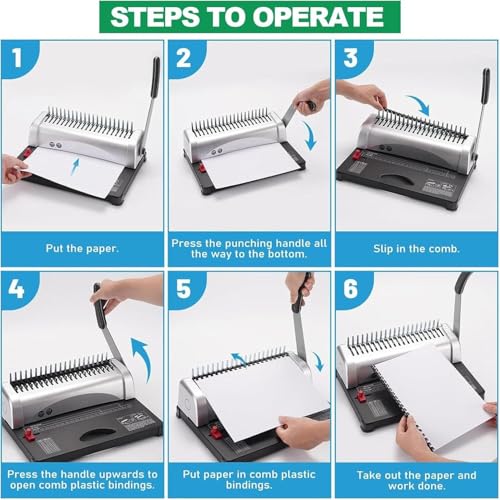 STEPS TO OPERATE

1

Put the paper.

2

Press the punching handle all the way to the bottom.

3

Slip in the comb.

4

Press the handle upwards to open comb plastic bindings.

5

Put paper in comb plastic bindings.

6

Take out the paper and work done.