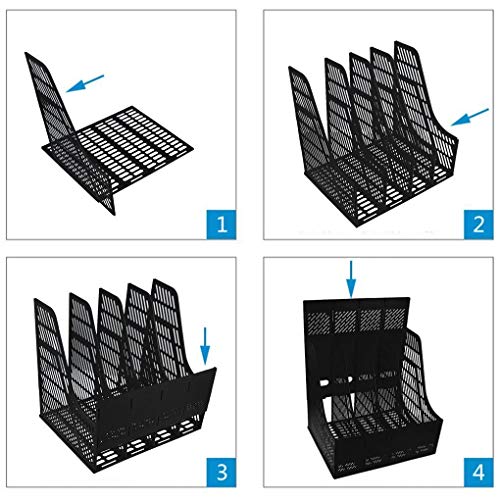 1

2

3

4