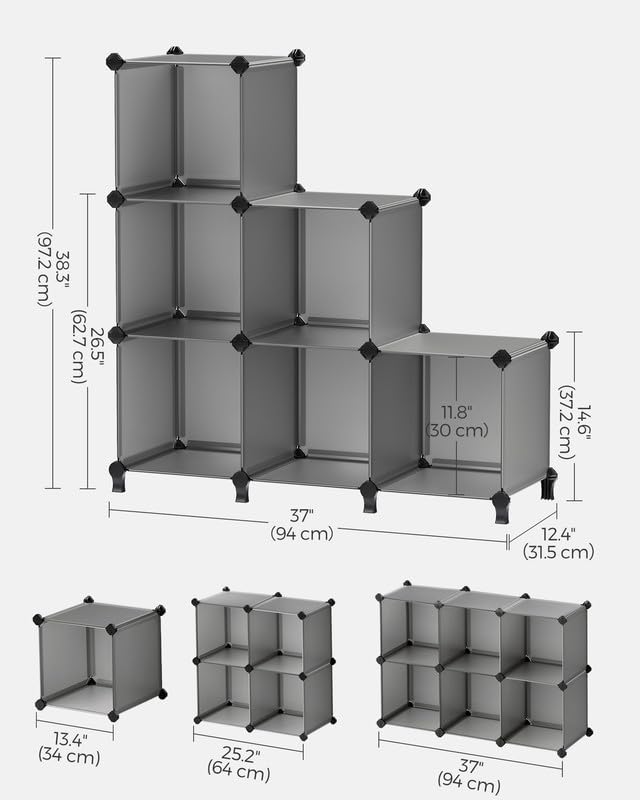 38.3"
(97.2 cm)

26.5"
(62.7 cm)

11.8"
(30 cm)

14.6"
(37.2 cm)

37"
(94 cm)

12.4"
(31.5 cm)

13.4"
(34 cm)

25.2"
(64 cm)

37"
(94 cm)