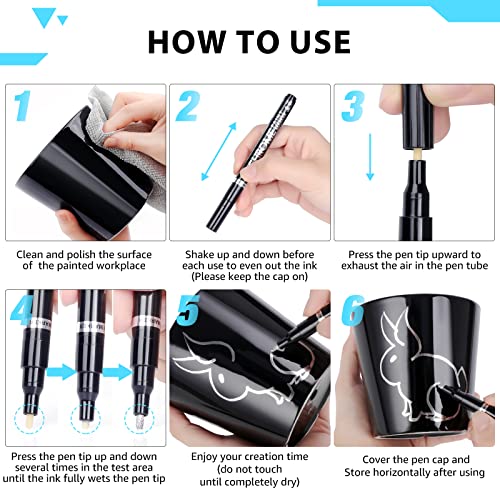 HOW TO USE

1

Clean and polish the surface of the painted workplace

2

Shake up and down before each use to even out the ink (Please keep the cap on)

3

Press the pen tip upward to exhaust the air in the pen tube

4

Press the pen tip up and down several times in the test area until the ink fully wets the pen tip

5

Enjoy your creation time (do not touch until completely dry)

6

Cover the pen cap and Store horizontally after using