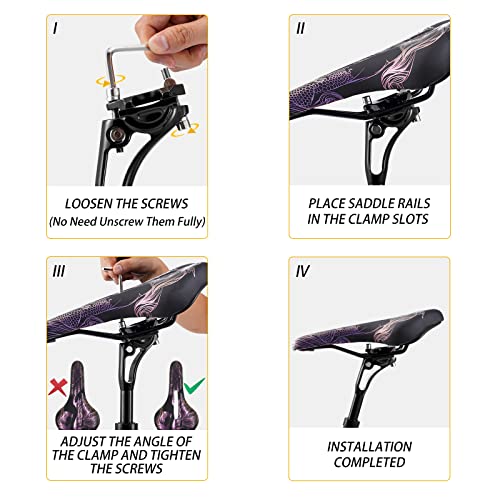 I

LOOSEN THE SCREWS
(No Need Unscrew Them Fully)

II

PLACE SADDLE RAILS IN THE CLAMP SLOTS

III

ADJUST THE ANGLE OF THE CLAMP AND TIGHTEN THE SCREWS

IV

INSTALLATION COMPLETED