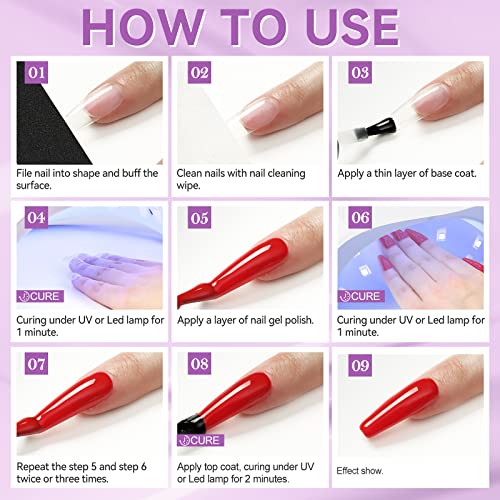 HOW TO USE

01

File nail into shape and buff the surface.

02

Clean nails with nail cleaning wipe.

03

Apply a thin layer of base coat.

04

CURE

Curing under UV or Led lamp for 1 minute.

05

Apply a layer of nail gel polish.

06

CURE

Curing under UV or Led lamp for 1 minute.

07

Repeat the step 5 and step 6 twice or three times.

08

CURE

Apply top coat, curing under UV or Led lamp for 2 minutes.

09

Effect show.