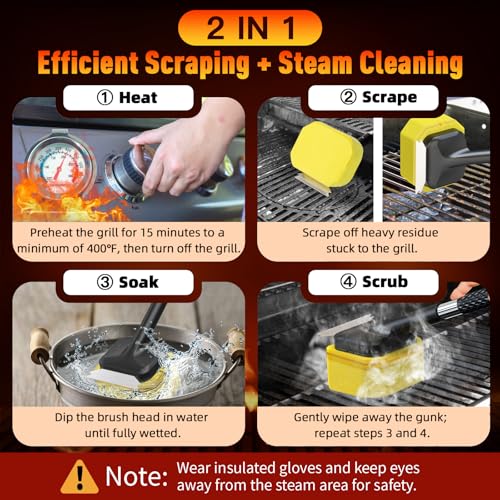 2 IN 1
Efficient Scraping + Steam Cleaning

① Heat

Preheat the grill for 15 minutes to a minimum of 400°F, then turn off the grill.

② Scrape

Scrape off heavy residue stuck to the grill.

③ Soak

Dip the brush head in water until fully wetted.

④ Scrub

Gently wipe away the gunk; repeat steps 3 and 4.

Note: Wear insulated gloves and keep eyes away from the steam area for safety.