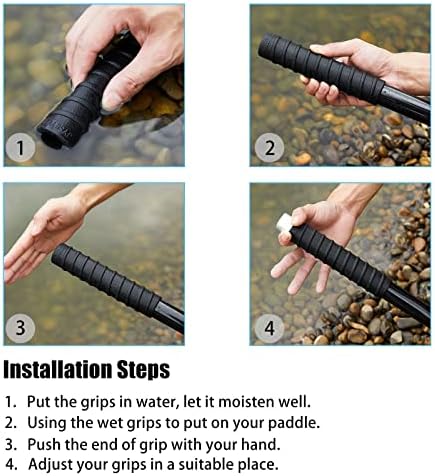 1

2

3

4

Installation Steps

1. Put the grips in water, let it moisten well.
2. Using the wet grips to put on your paddle.
3. Push the end of grip with your hand.
4. Adjust your grips in a suitable place.