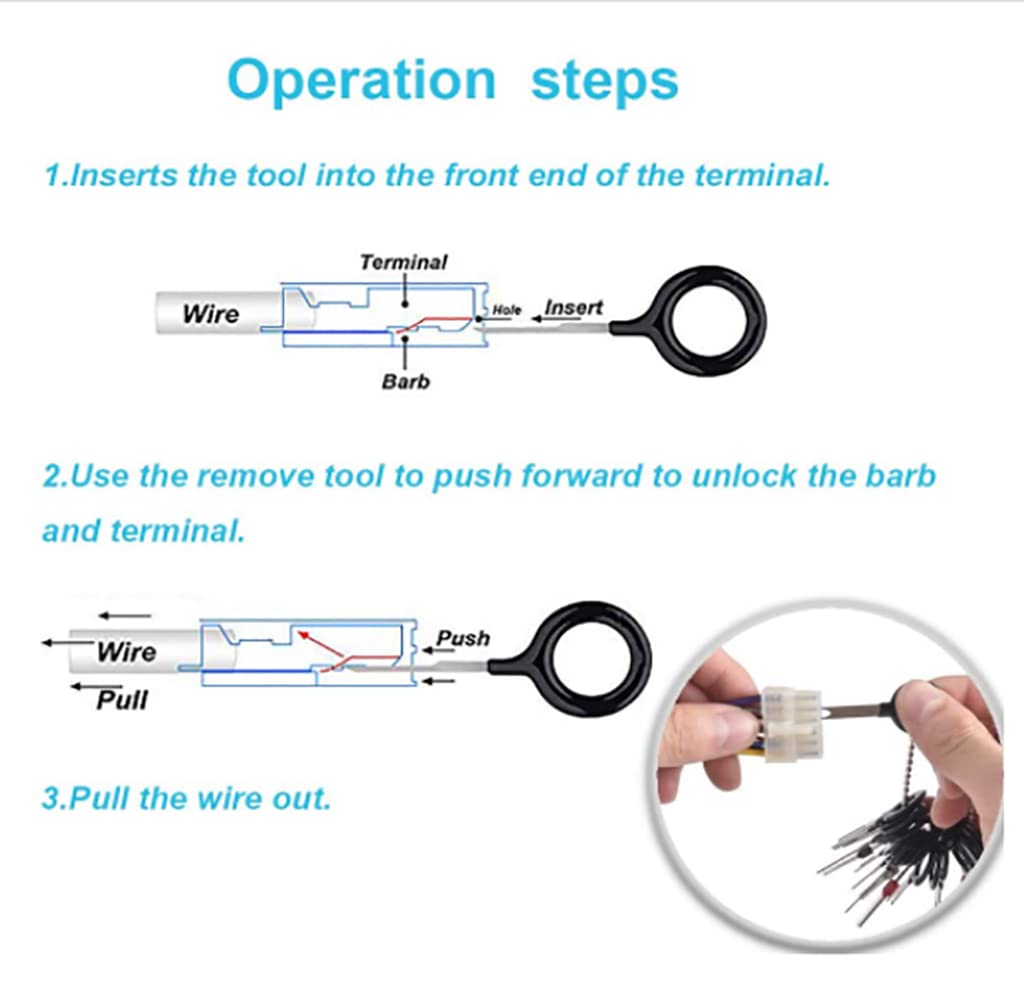 Operation steps

1.Inserts the tool into the front end of the terminal.

Terminal
Wire
Hole
Insert
Barb

2.Use the remove tool to push forward to unlock the barb and terminal.

Wire
Pull
Push

3.Pull the wire out.