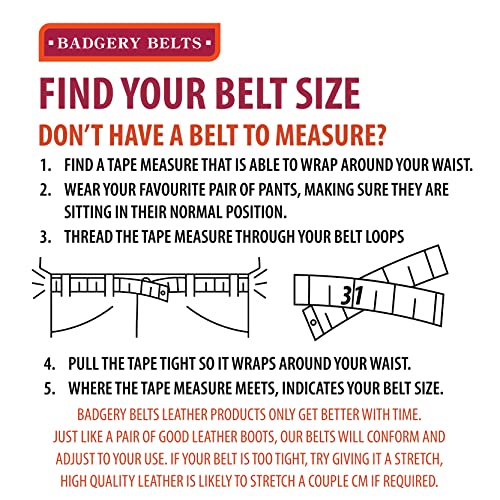 BADGERY BELTS

FIND YOUR BELT SIZE

DON'T HAVE A BELT TO MEASURE?

1. FIND A TAPE MEASURE THAT IS ABLE TO WRAP AROUND YOUR WAIST.
2. WEAR YOUR FAVOURITE PAIR OF PANTS, MAKING SURE THEY ARE SITTING IN THEIR NORMAL POSITION.
3. THREAD THE TAPE MEASURE THROUGH YOUR BELT LOOPS

31

4. PULL THE TAPE TIGHT SO IT WRAPS AROUND YOUR WAIST.
5. WHERE THE TAPE MEASURE MEETS, INDICATES YOUR BELT SIZE.

BADGERY BELTS LEATHER PRODUCTS ONLY GET BETTER WITH TIME. JUST LIKE A PAIR OF GOOD LEATHER BOOTS, OUR BELTS WILL CONFORM AND ADJUST TO YOUR USE. IF YOUR BELT IS TOO TIGHT, TRY GIVING IT A STRETCH, HIGH QUALITY LEATHER IS LIKELY TO STRETCH A COUPLE CM IF REQUIRED.