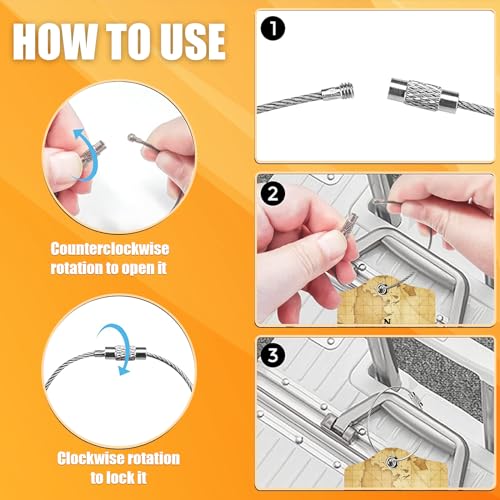 HOW TO USE

Counterclockwise rotation to open it

Clockwise rotation to lock it

1

2

N

3