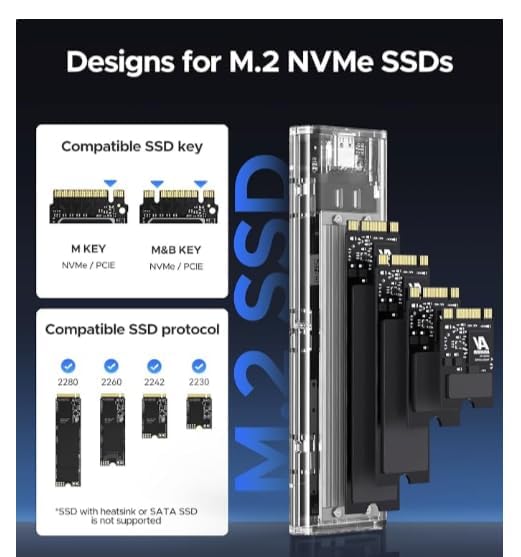 Designs for M.2 NVMe SSDs

Compatible SSD key

M KEY
NVMe / PCIE

M&B KEY
NVMe / PCIE

Compatible SSD protocol

2280 2260 2242 2230

*SSD with heatsink or SATA SSD is not supported

M.2 SSD