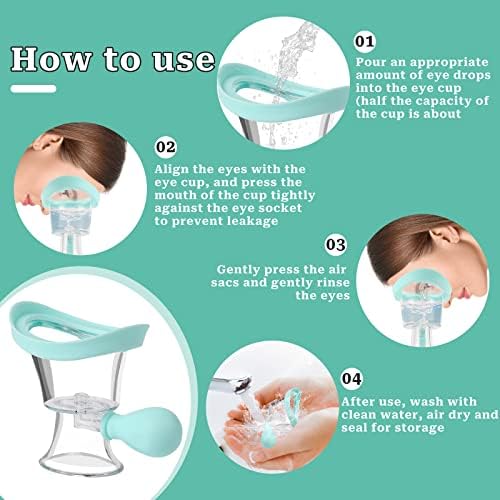 How to use

01

Pour an appropriate amount of eye drops into the eye cup (half the capacity of the cup is about

02

Align the eyes with the eye cup, and press the mouth of the cup tightly against the eye socket to prevent leakage

03

Gently press the air sacs and gently rinse the eyes

04

After use, wash with clean water, air dry and seal for storage